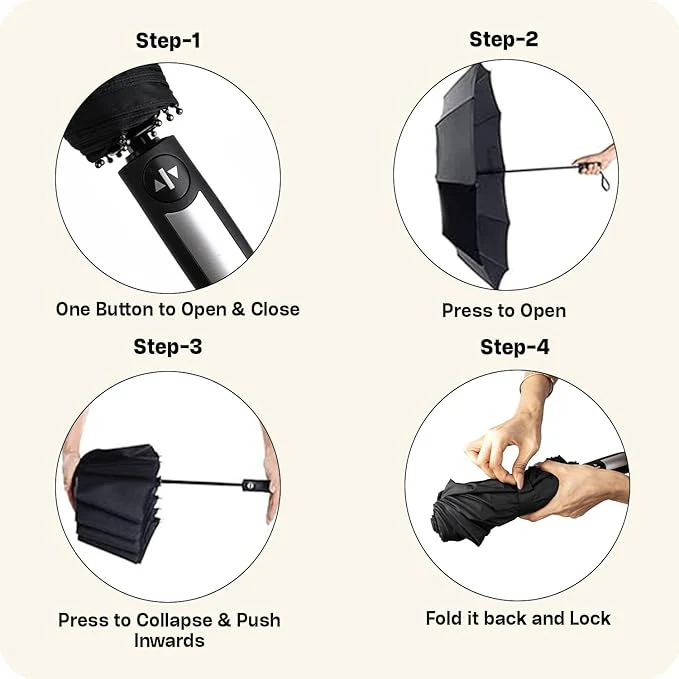 Step-1

One Button to Open & Close

Step-2

Press to Open

Step-3

Press to Collapse & Push Inwards

Step-4

Fold it back and Lock